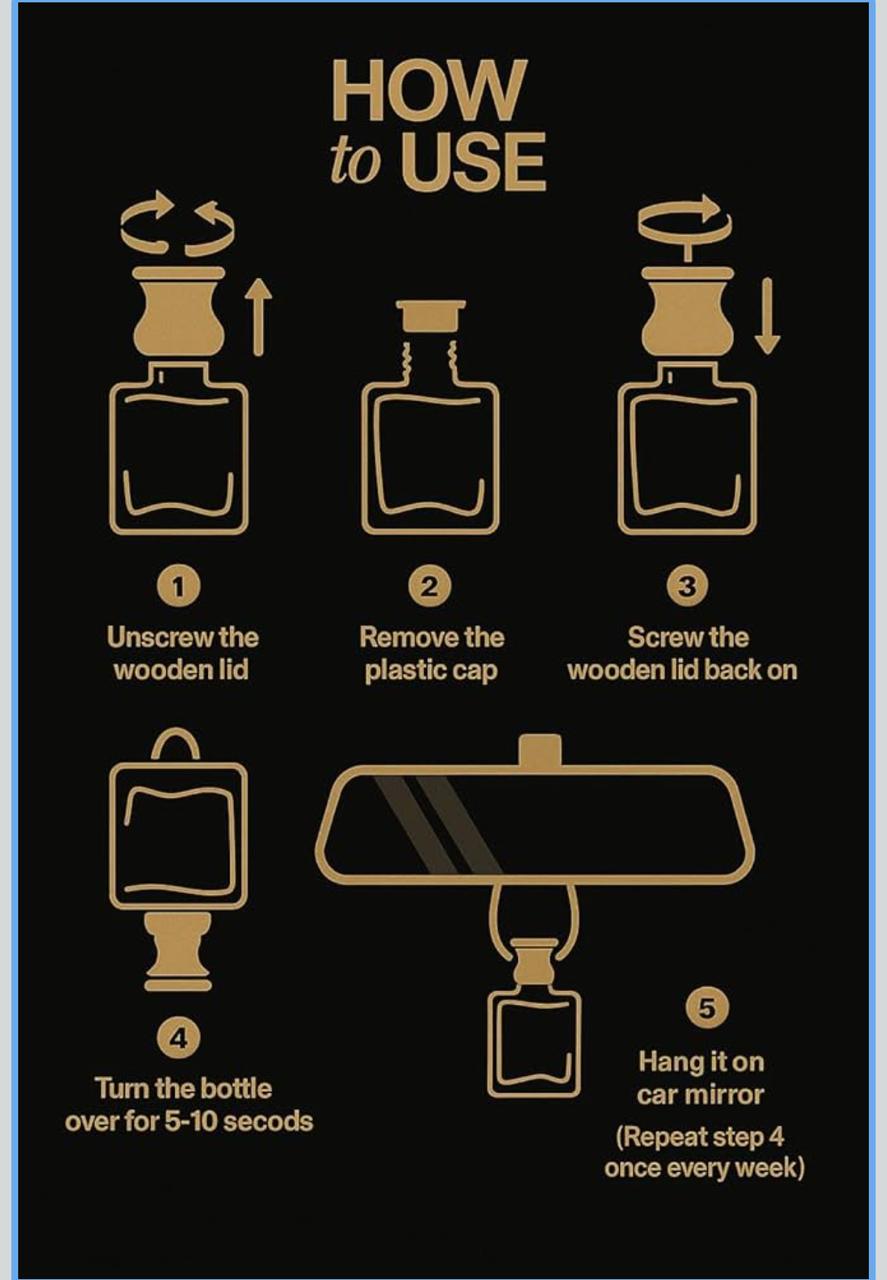 HOW
to USE

1
Unscrew the wooden lid

2
Remove the plastic cap

3
Screw the wooden lid back on

4
Turn the bottle over for 5-10 secods

5
Hang it on car mirror
(Repeat step 4 once every week)