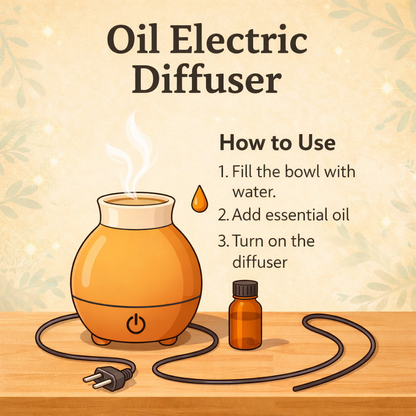 Oil Electric Diffuser

How to Use

1. Fill the bowl with water.
2. Add essential oil
3. Turn on the diffuser