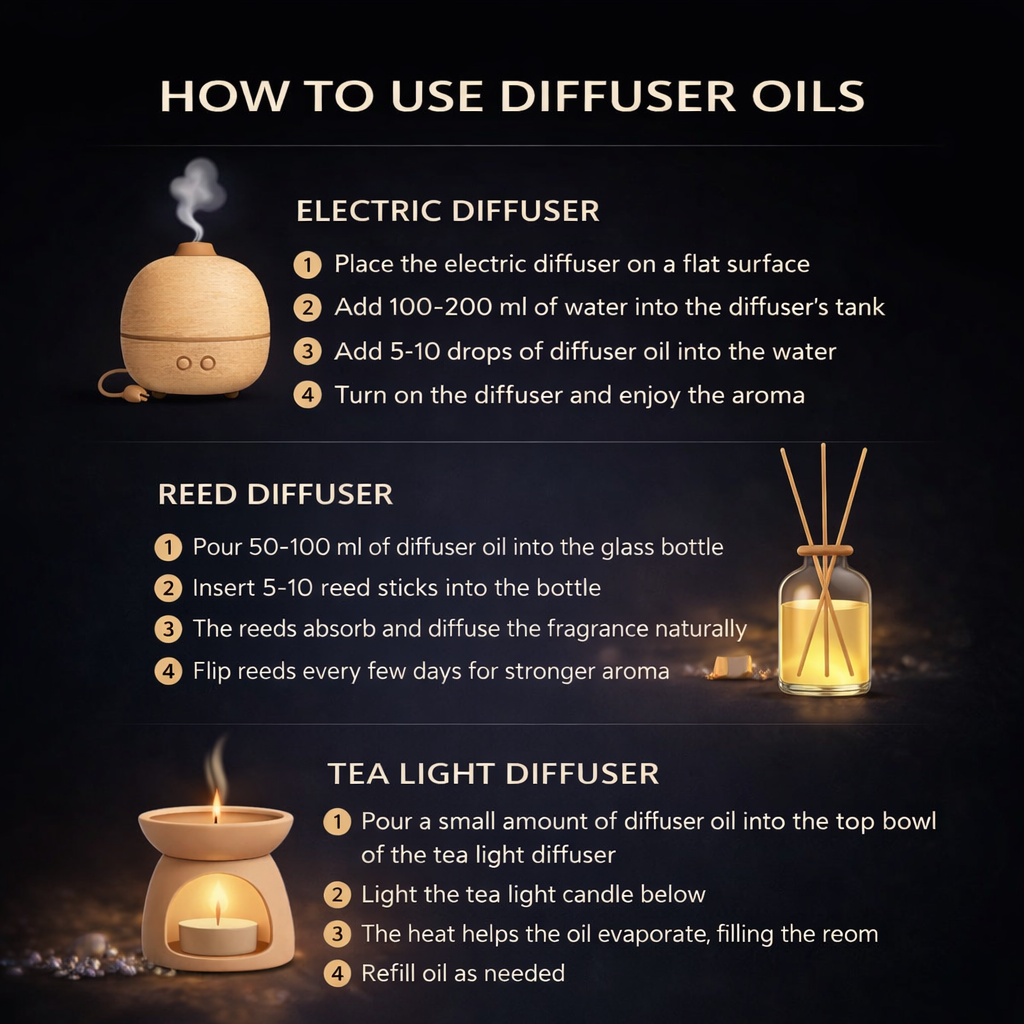 HOW TO USE DIFFUSER OILS

ELECTRIC DIFFUSER

1 Place the electric diffuser on a flat surface
2 Add 100-200 ml of water into the diffuser's tank
3 Add 5-10 drops of diffuser oil into the water
4 Turn on the diffuser and enjoy the aroma

REED DIFFUSER

1 Pour 50-100 ml of diffuser oil into the glass bottle
2 Insert 5-10 reed sticks into the bottle
3 The reeds absorb and diffuse the fragrance naturally
4 Flip reeds every few days for stronger aroma

TEA LIGHT DIFFUSER

1 Pour a small amount of diffuser oil into the top bowl of the tea light diffuser
2 Light the tea light candle below
3 The heat helps the oil evaporate, filling the reom
4 Refill oil as needed