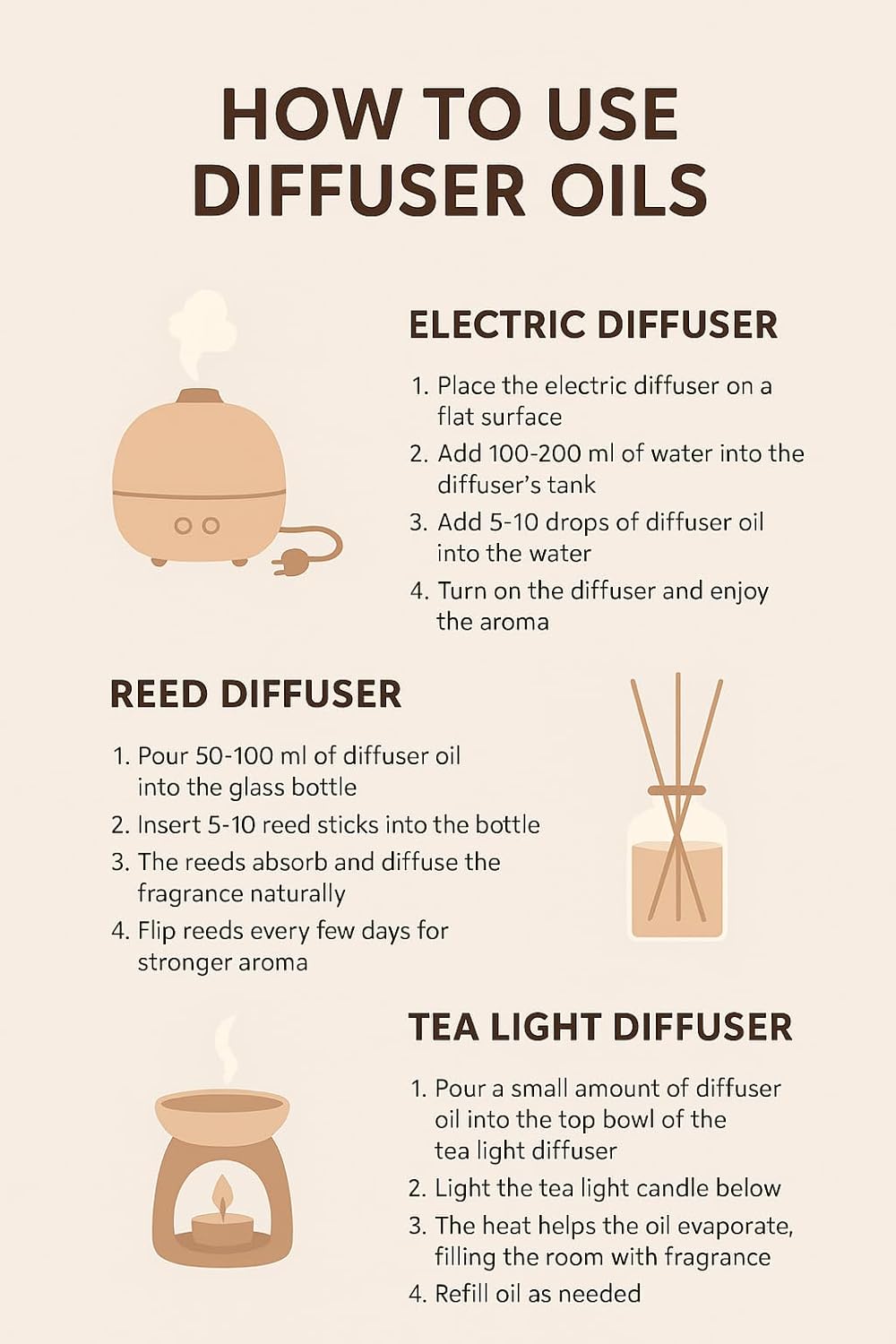 HOW TO USE DIFFUSER OILS

ELECTRIC DIFFUSER

1. Place the electric diffuser on a flat surface
2. Add 100-200 ml of water into the diffuser's tank
3. Add 5-10 drops of diffuser oil into the water
4. Turn on the diffuser and enjoy the aroma

REED DIFFUSER

1. Pour 50-100 ml of diffuser oil into the glass bottle
2. Insert 5-10 reed sticks into the bottle
3. The reeds absorb and diffuse the fragrance naturally
4. Flip reeds every few days for stronger aroma

TEA LIGHT DIFFUSER

1. Pour a small amount of diffuser oil into the top bowl of the tea light diffuser
2. Light the tea light candle below
3. The heat helps the oil evaporate, filling the room with fragrance
4. Refill oil as needed