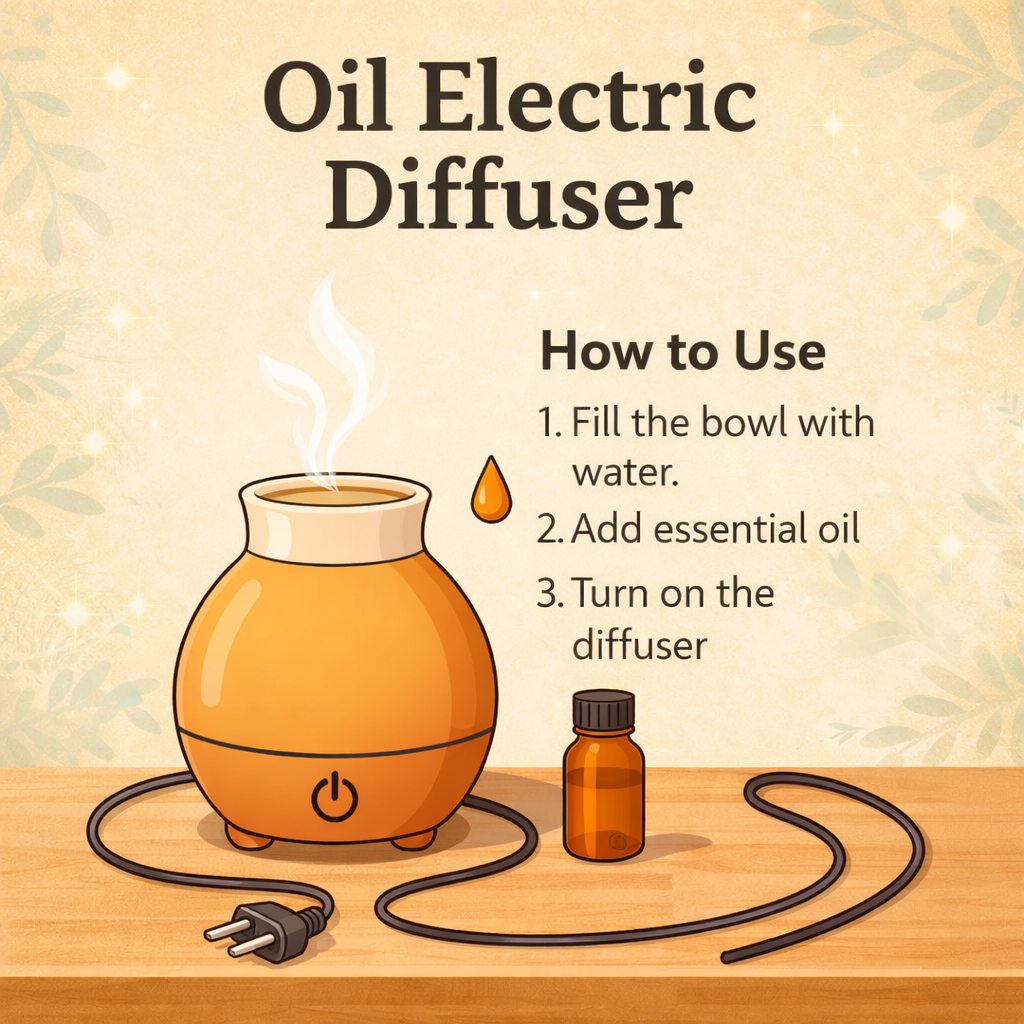 Oil Electric Diffuser

How to Use

1. Fill the bowl with water.
2. Add essential oil
3. Turn on the diffuser